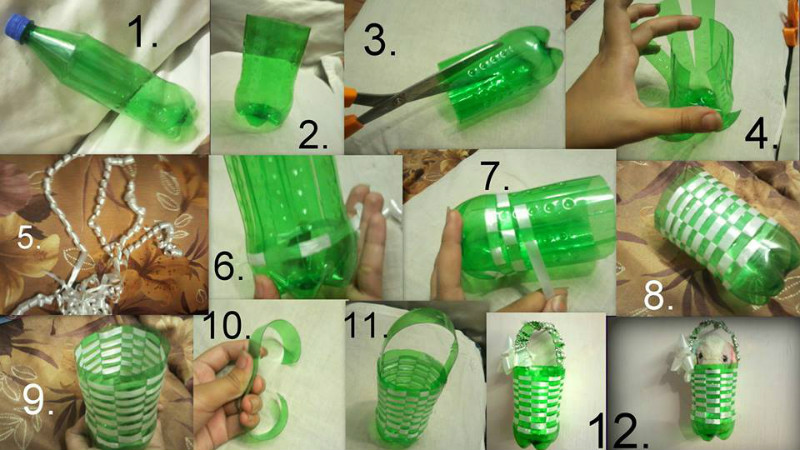 1.

2.

3.

4.

5.

6.

7.

8.

9.

10.

11.

12.